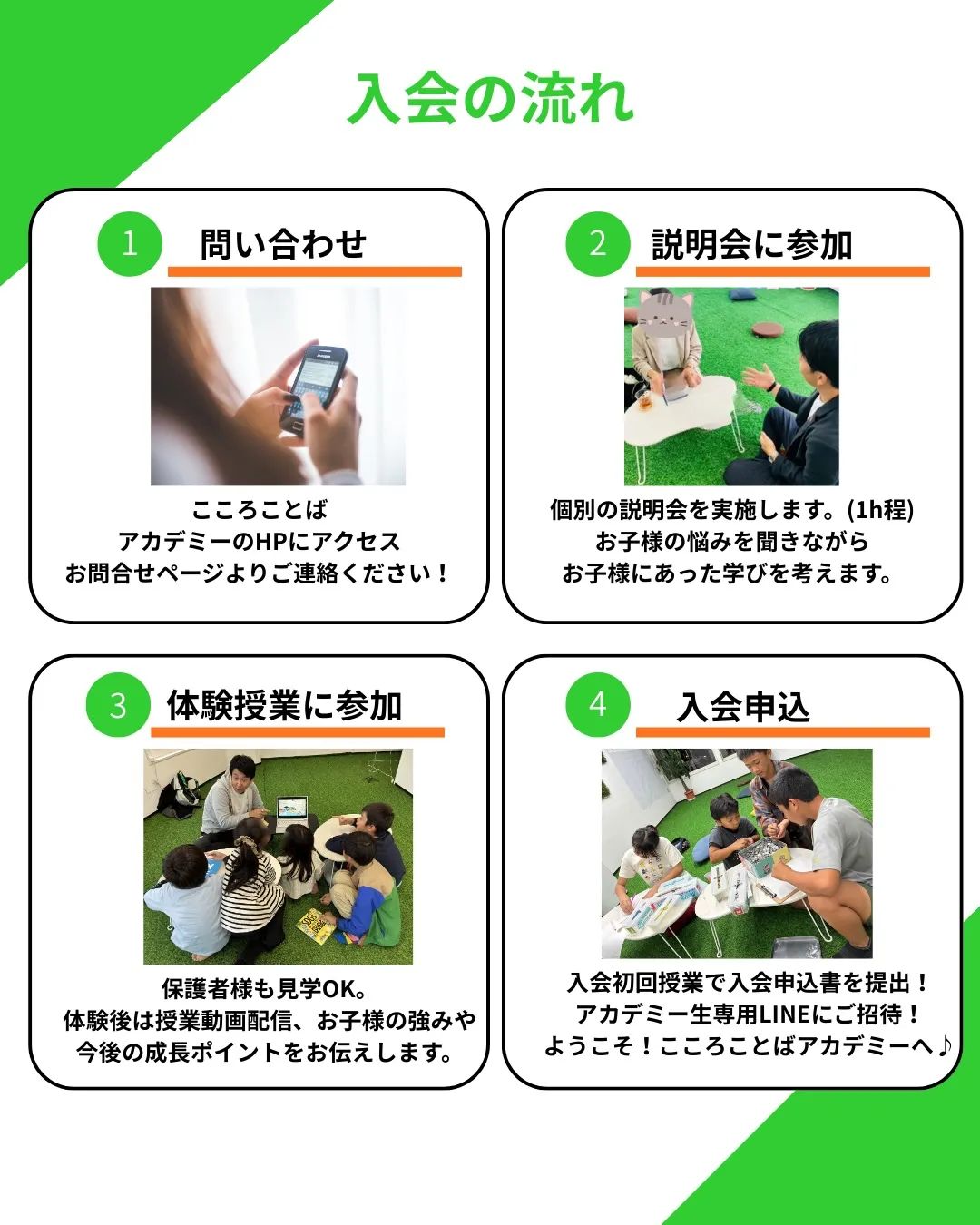 入会の流れ

1 問い合わせ

こころことば
アカデミーのHPにアクセス
お問合せページよりご連絡ください！

2 説明会に参加

個別の説明会を実施します。(1h程)
お子様の悩みを聞きながら
お子様にあった学びを考えます。

3 体験授業に参加

保護者様も見学OK。
体験後は授業動画配信、お子様の強みや
今後の成長ポイントをお伝えします。

4 入会申込

入会初回授業で入会申込書を提出！
アカデミー生専用LINEにご招待！
ようこそ！こころことばアカデミーへ♪