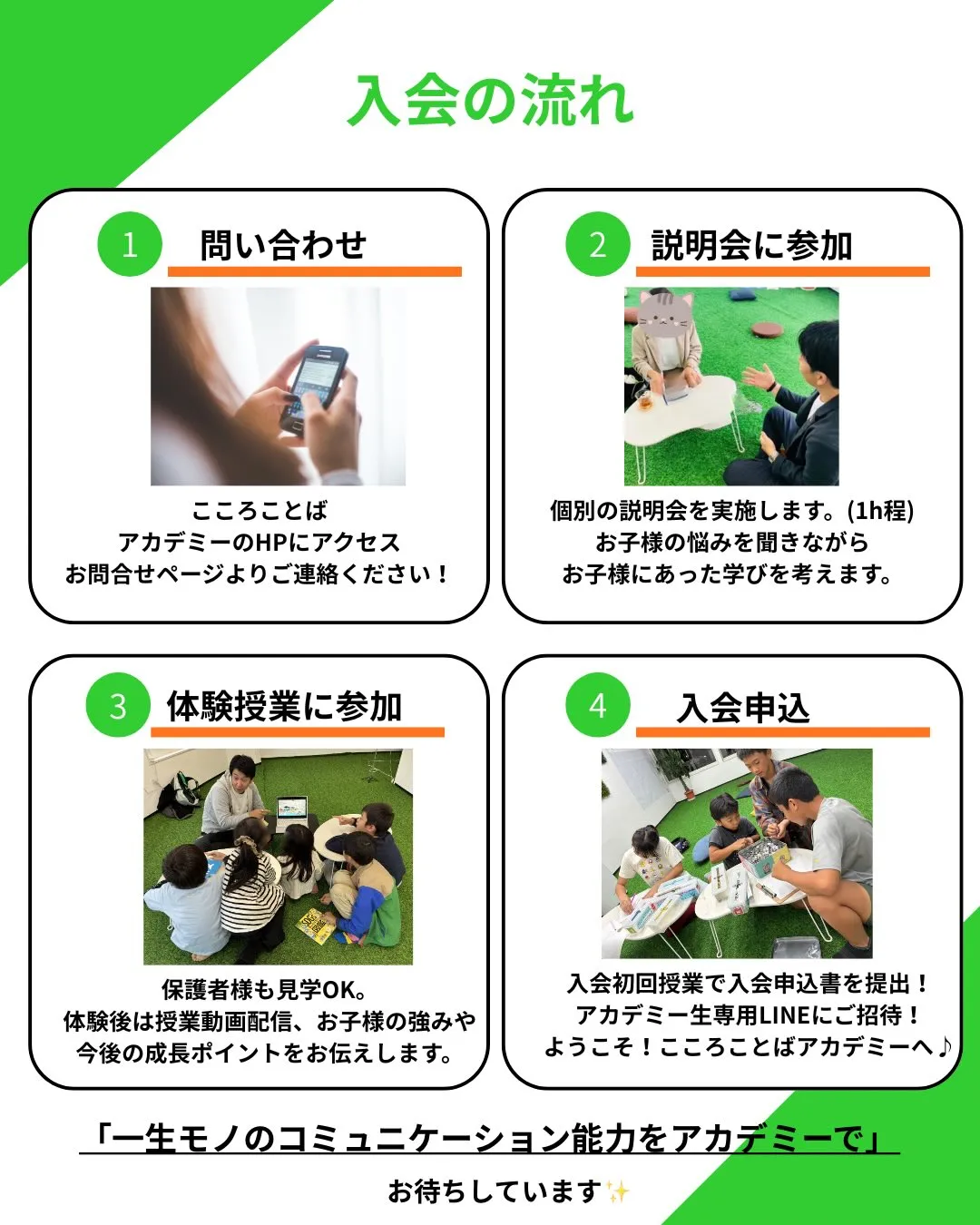 入会の流れ

1 問い合わせ

こころことば
アカデミーのHPにアクセス
お問合せページよりご連絡ください！

2 説明会に参加

個別の説明会を実施します。(1h程)
お子様の悩みを聞きながら
お子様にあった学びを考えます。

3 体験授業に参加

保護者様も見学OK。
体験後は授業動画配信、お子様の強みや
今後の成長ポイントをお伝えします。

4 入会申込

入会初回授業で入会申込書を提出！
アカデミー生専用LINEにご招待！
ようこそ！こころことばアカデミーへ♪

「一生モノのコミュニケーション能力をアカデミーで」

お待ちしています✨